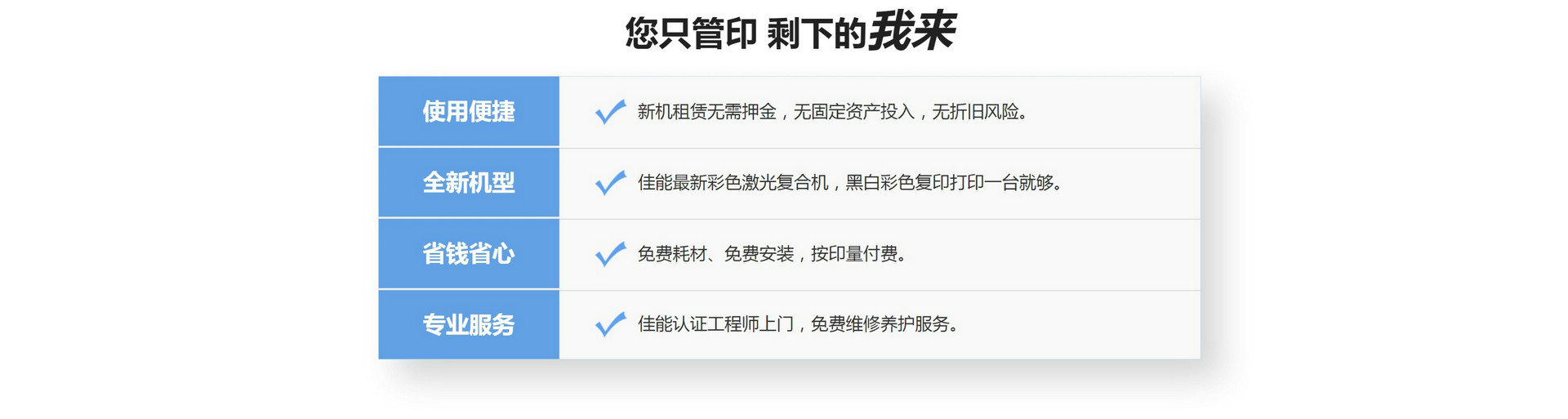 您只管印 剩下的我来

| 使用便捷 | 新机租赁无需押金，无固定资产投入，无折旧风险。 |
|---|---|
| 全新机型 | 佳能最新彩色激光复合机，黑白彩色复印打印一台就够。 |
| 省钱省心 | 免费耗材、免费安装，按印量付费。 |
| 专业服务 | 佳能认证工程师上门，免费维修养护服务。 |